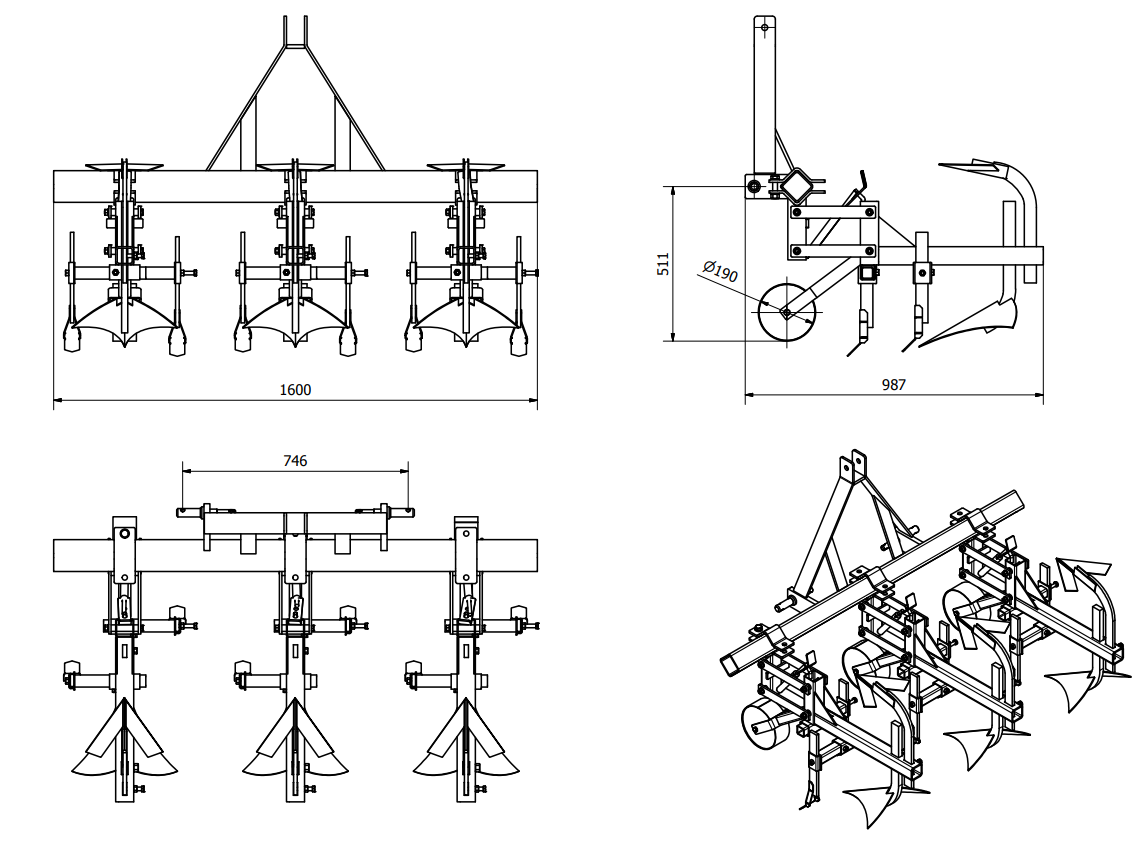 1600

511

Ø190

987

746