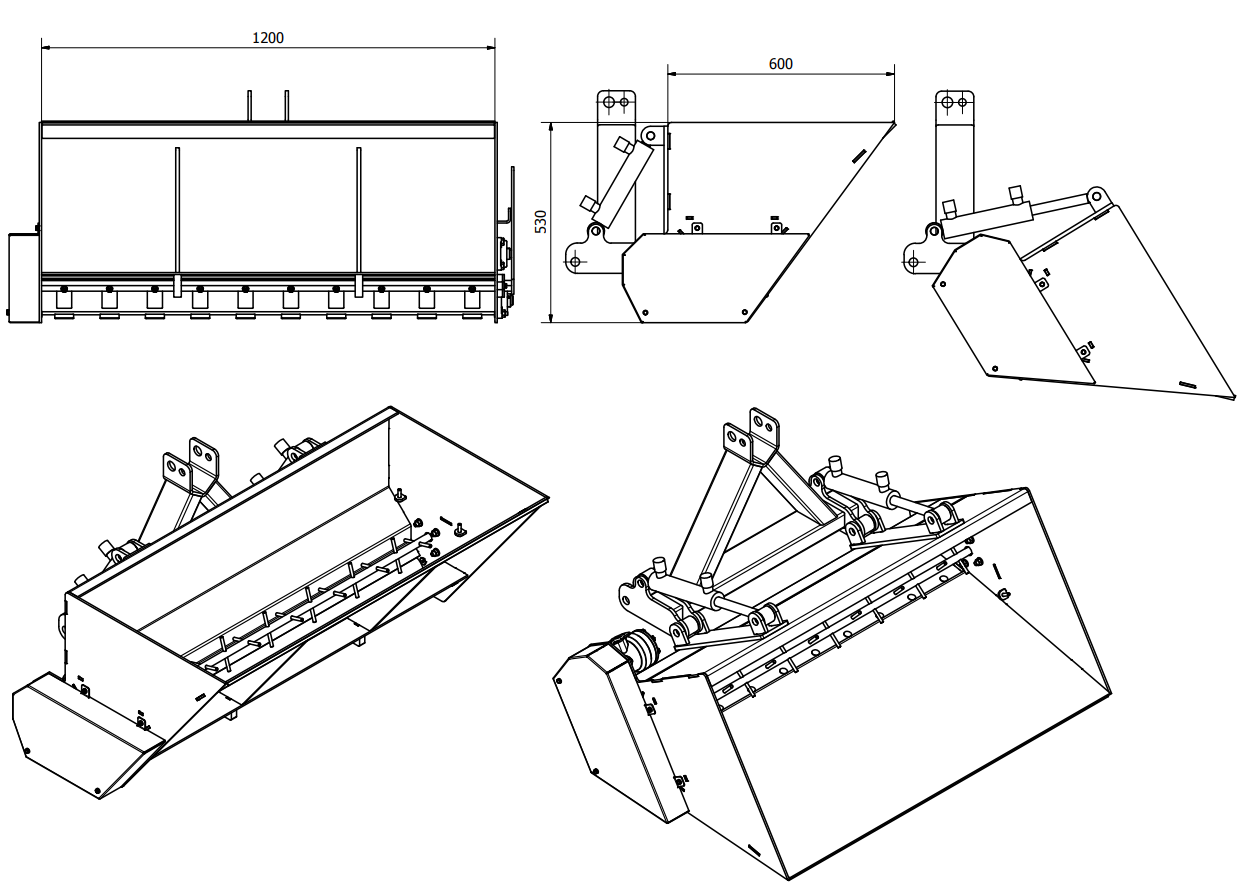 1200

600

530