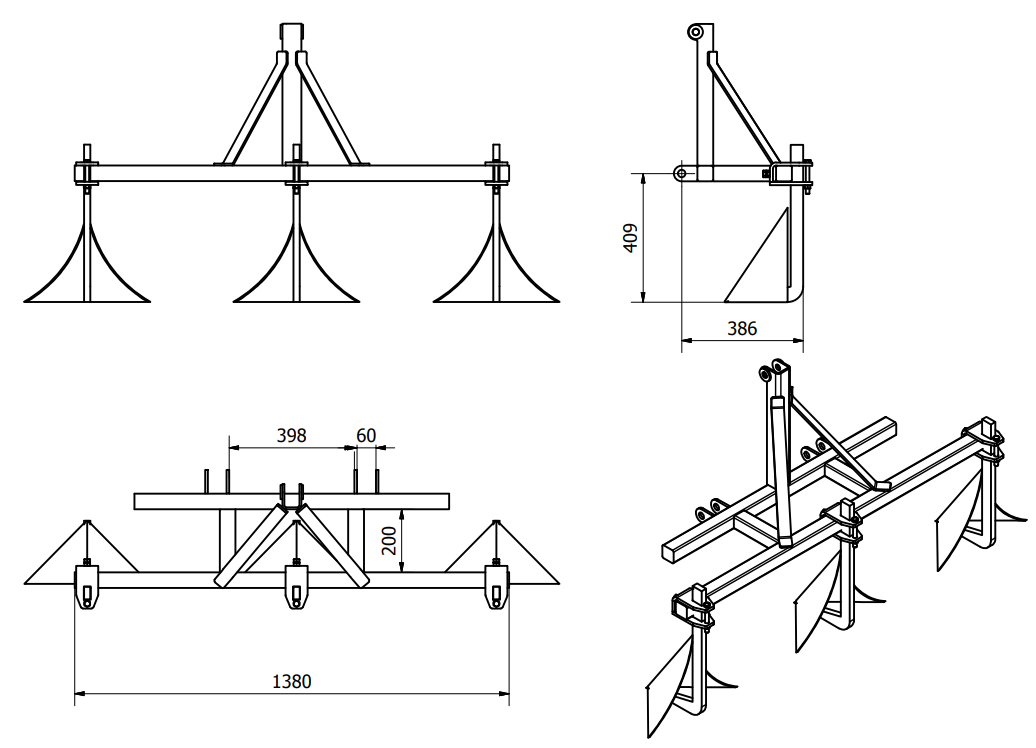 409

386

398

60

200

1380