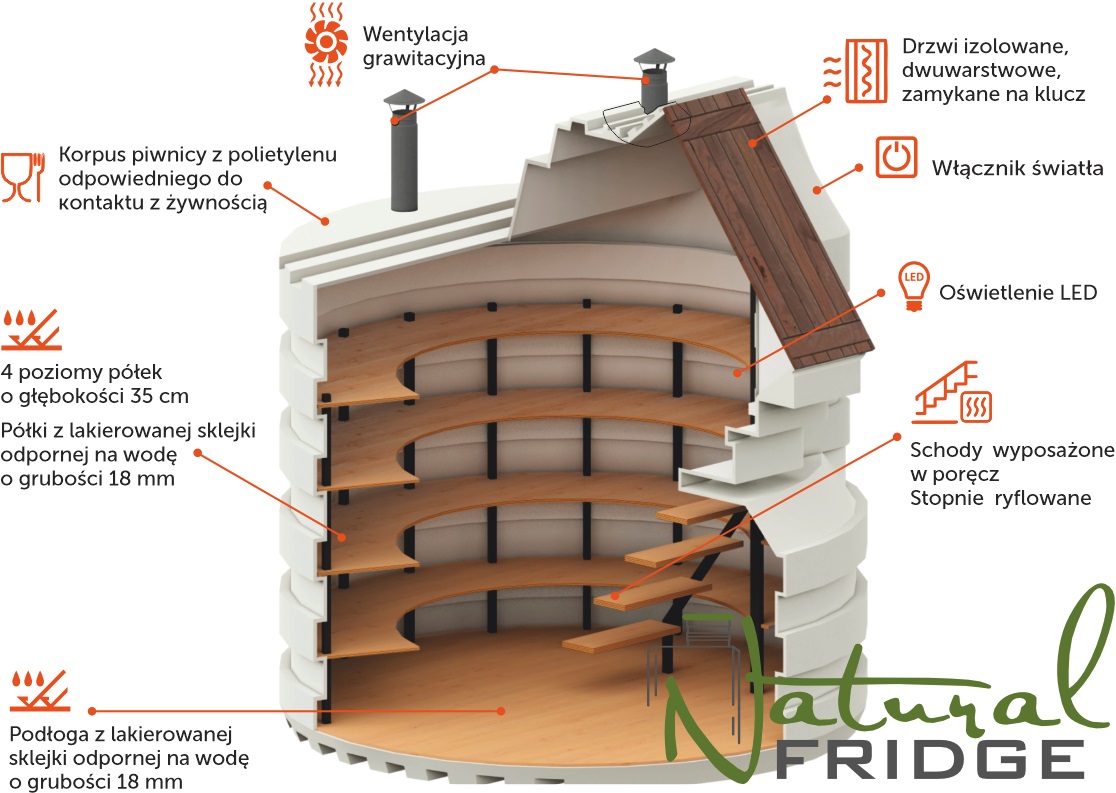 Wentylacja grawitacyjna

Drzwi izolowane, dwuwarstwowe, zamykane na klucz

Korpus piwnicy z polietylenu odpowiedniego do kontaktu z żywnością

Włącznik światła

LED

Oświetlenie LED

4 poziomy półek o głębokości 35 cm

Półki z lakierowanej sklejki odpornej na wodę o grubości 18 mm

Schody wyposażone w poręcz
Stopnie ryflowane

Podłoga z lakierowanej sklejki odpornej na wodę o grubości 18 mm

Natural
FRIDGE